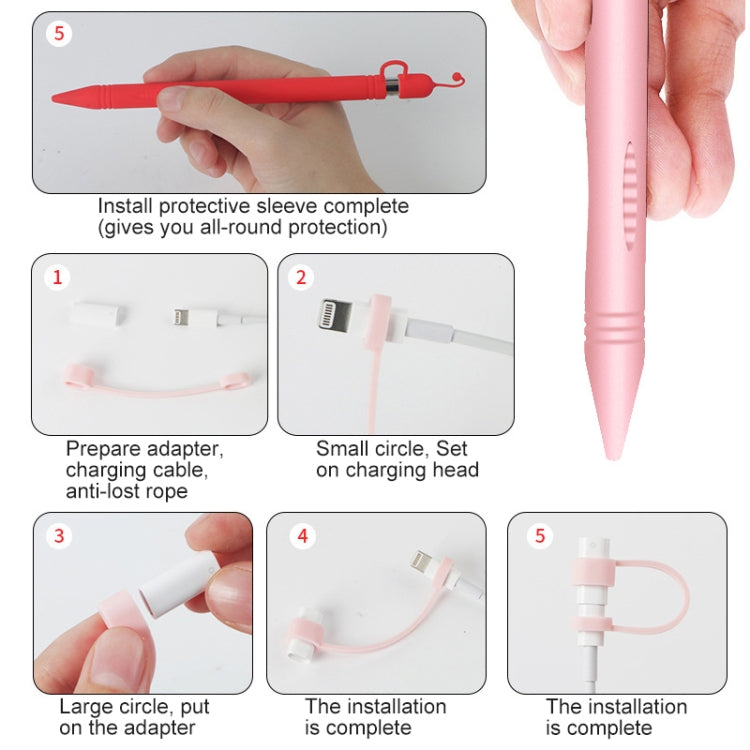 5

Install protective sleeve complete (gives you all-round protection)

1

Prepare adapter, charging cable, anti-lost rope

2

Small circle, Set on charging head

3

Large circle, put on the adapter

4

The installation is complete

5

The installation is complete