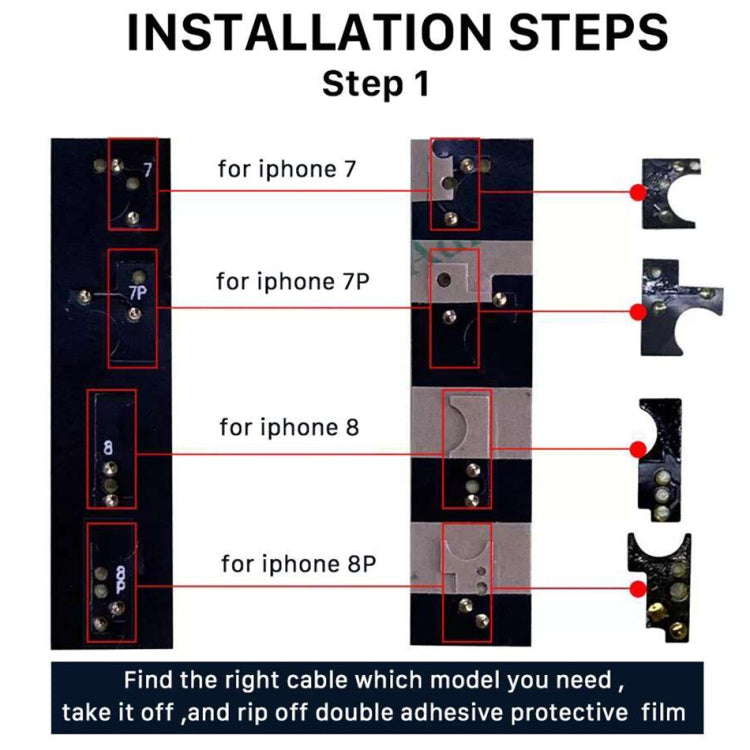 INSTALLATION STEPS
Step 1

7
for iphone 7

7P
for iphone 7P

8
for iphone 8

8P
for iphone 8P

Find the right cable which model you need , take it off ,and rip off double adhesive protective film