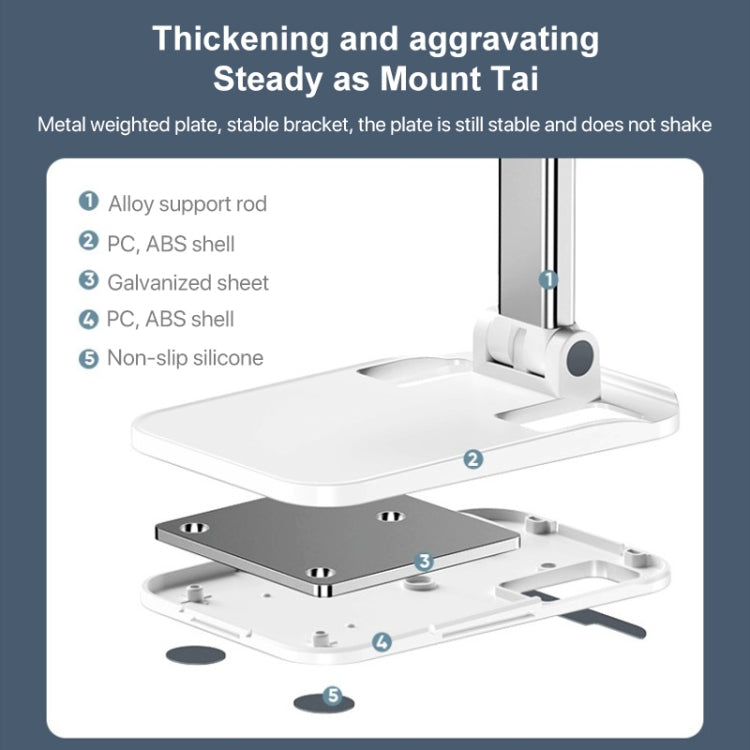 Thickening and aggravating
Steady as Mount Tai

Metal weighted plate, stable bracket, the plate is still stable and does not shake

1 Alloy support rod
2 PC, ABS shell
3 Galvanized sheet
4 PC, ABS shell
5 Non-slip silicone

1
2
3
4
5