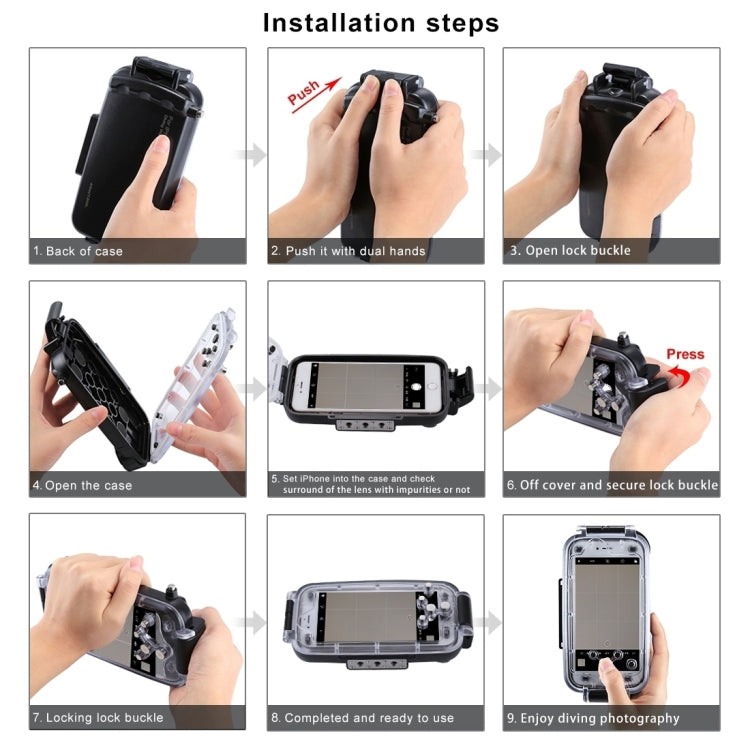 Installation steps

1. Back of case

Push

2. Push it with dual hands

3. Open lock buckle

4. Open the case

5. Set iPhone into the case and check surround of the lens with impurities or not

Press

6. Off cover and secure lock buckle

7. Locking lock buckle

8. Completed and ready to use

9. Enjoy diving photography