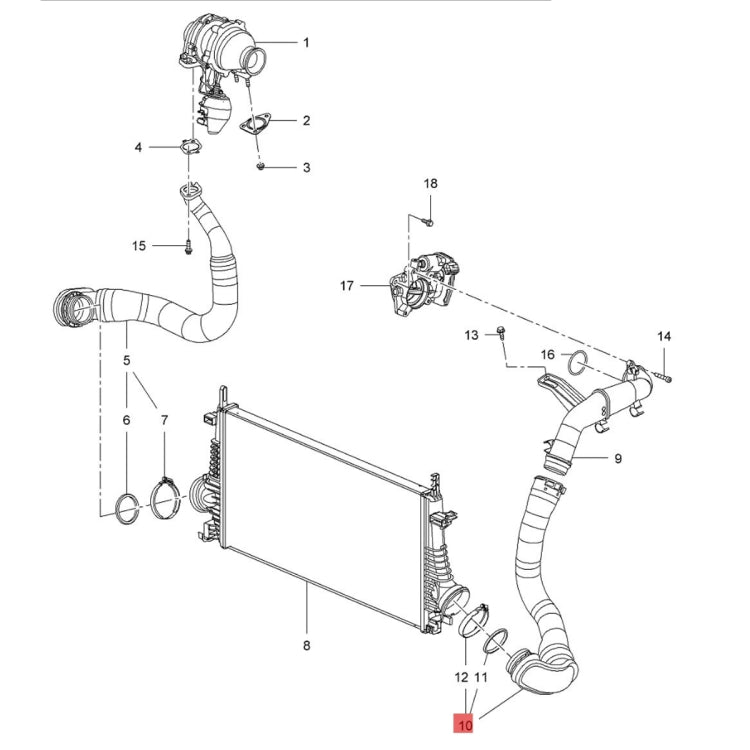 1
2
4
3
18
15
17
13
14
16
5
6
7
9
8
12
11
10