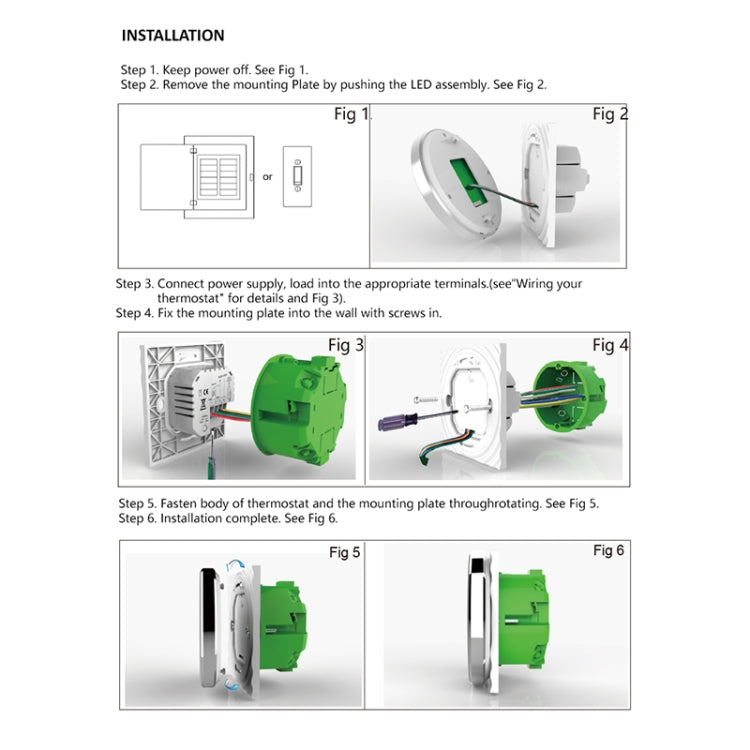 INSTALLATION

Step 1. Keep power off. See Fig 1.
Step 2. Remove the mounting Plate by pushing the LED assembly. See Fig 2.

Fig 1

or

Fig 2

Step 3. Connect power supply, load into the appropriate terminals.(see"Wiring your thermostat" for details and Fig 3).
Step 4. Fix the mounting plate into the wall with screws in.

Fig 3

Fig 4

Step 5. Fasten body of thermostat and the mounting plate throughrotating. See Fig 5.
Step 6. Installation complete. See Fig 6.

Fig 5

Fig 6