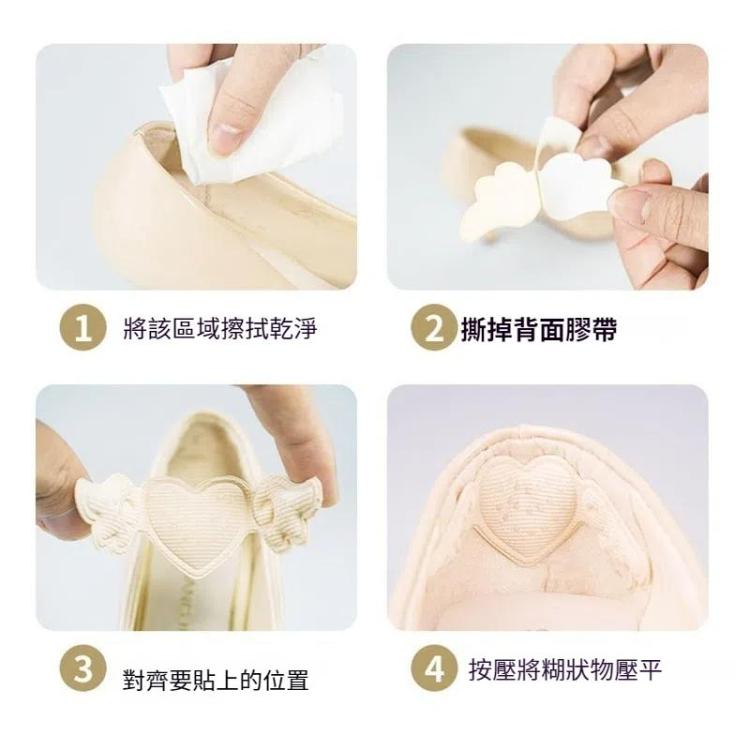 1 將該區域擦拭乾淨

2 撕掉背面膠帶

3 對齊要貼上的位置

4 按壓將糊狀物壓平