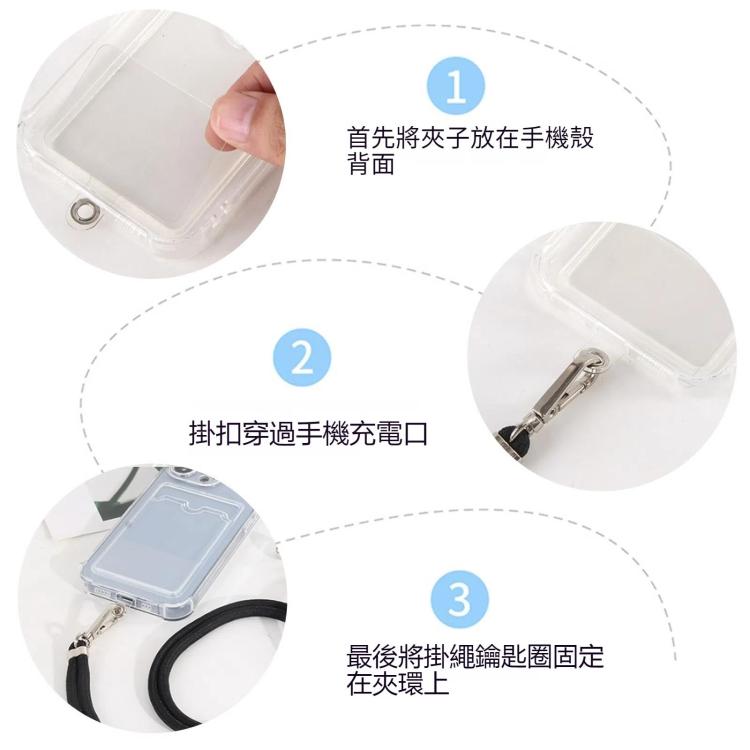 1

首先將夾子放在手機殼背面

2

掛扣穿過手機充電口

3

最後將掛繩鑰匙圈固定在夾環上