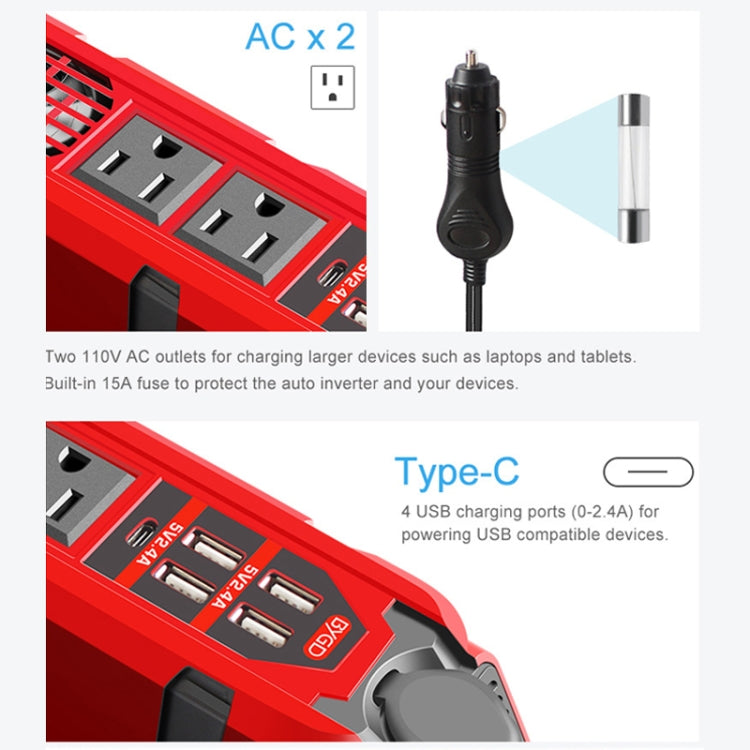 AC x 2

5V2.4A

Two 110V AC outlets for charging larger devices such as laptops and tablets.
Built-in 15A fuse to protect the auto inverter and your devices.

Type-C

4 USB charging ports (0-2.4A) for powering USB compatible devices.

5V2.4A

5V2.4A

BYGD