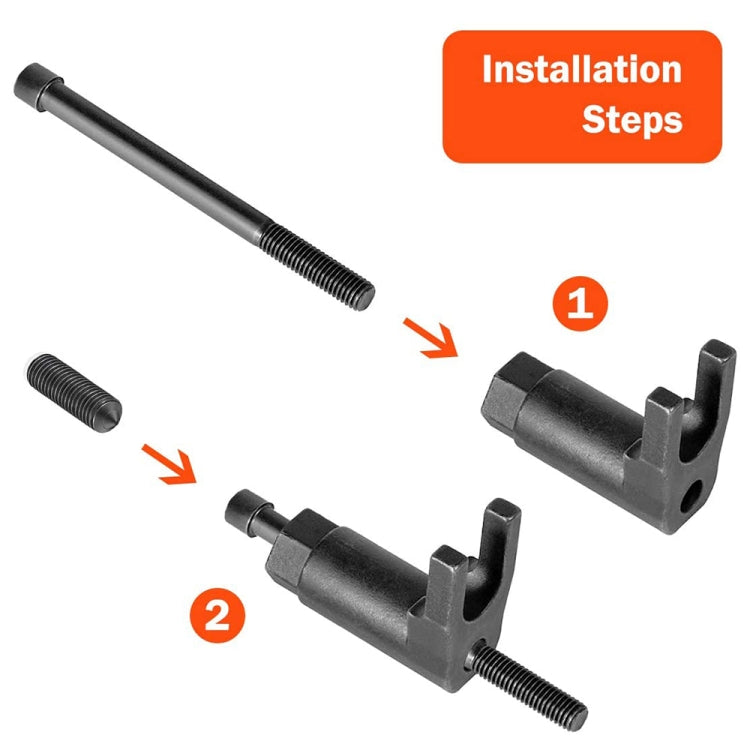 Installation Steps

1

2