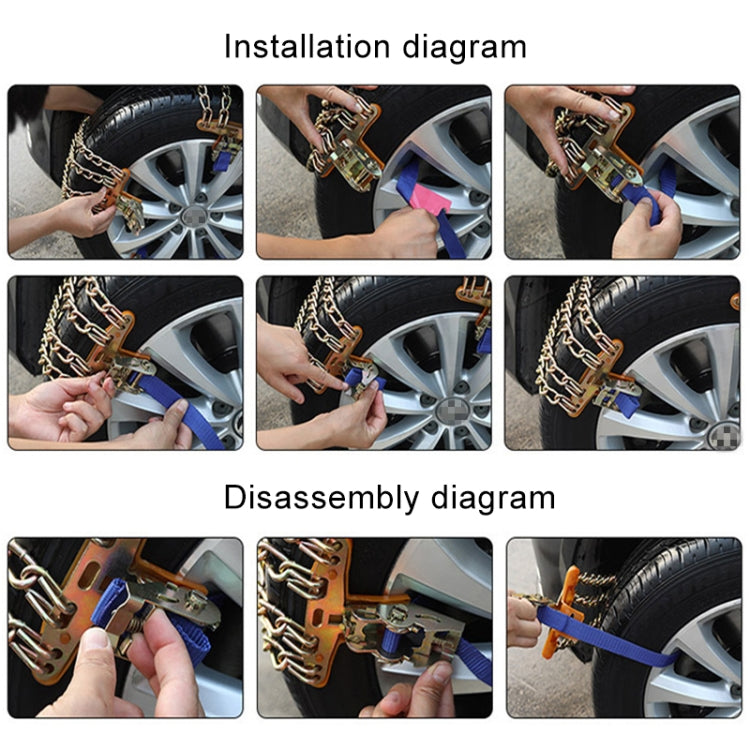 Installation diagram

Disassembly diagram