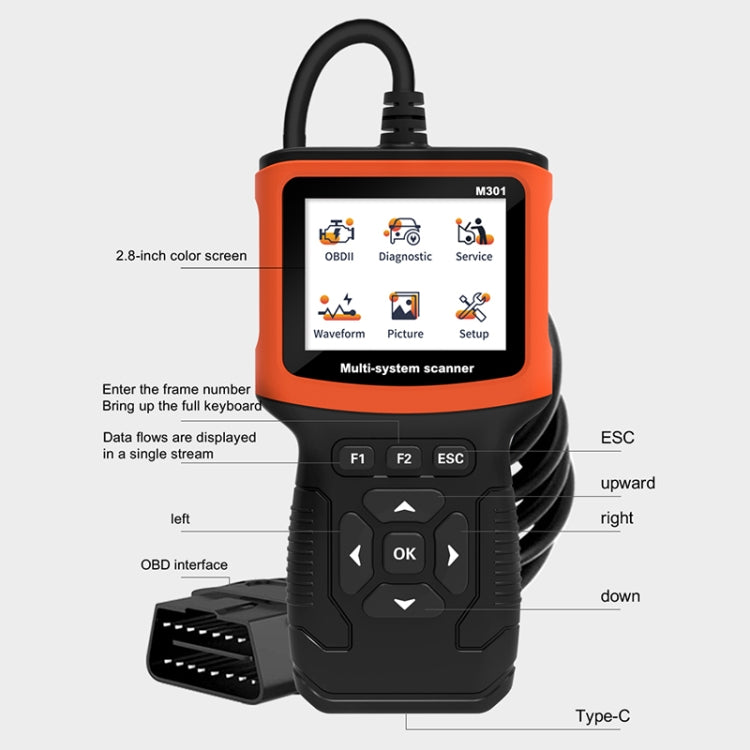 M301

2.8-inch color screen

OBDII
Diagnostic
Service
Waveform
Picture
Setup

Multi-system scanner

Enter the frame number
Bring up the full keyboard

Data flows are displayed in a single stream

F1
F2
ESC

ESC

upward

left

right

OK

OBD interface

down

Type-C