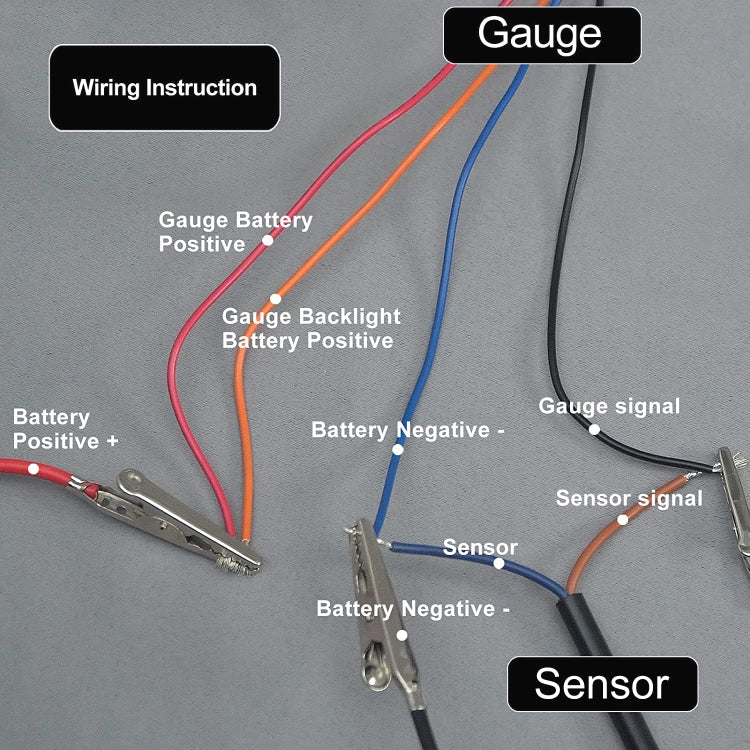 Wiring Instruction

Gauge

Gauge Battery Positive

Gauge Backlight Battery Positive

Battery Positive +

Battery Negative -

Gauge signal

Sensor signal

Sensor

Battery Negative -

Sensor